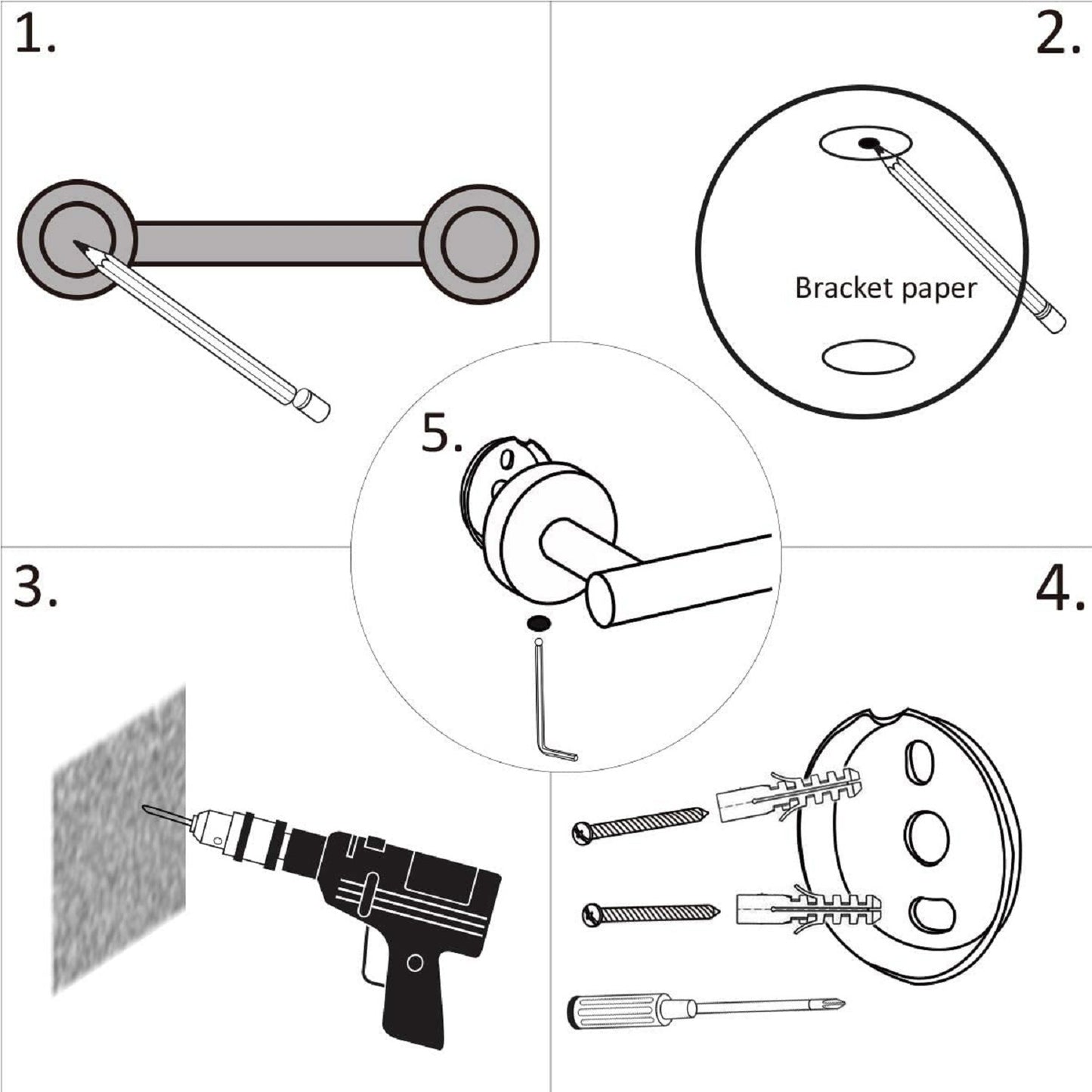 1.

2.

Bracket paper

5.

3.

4.