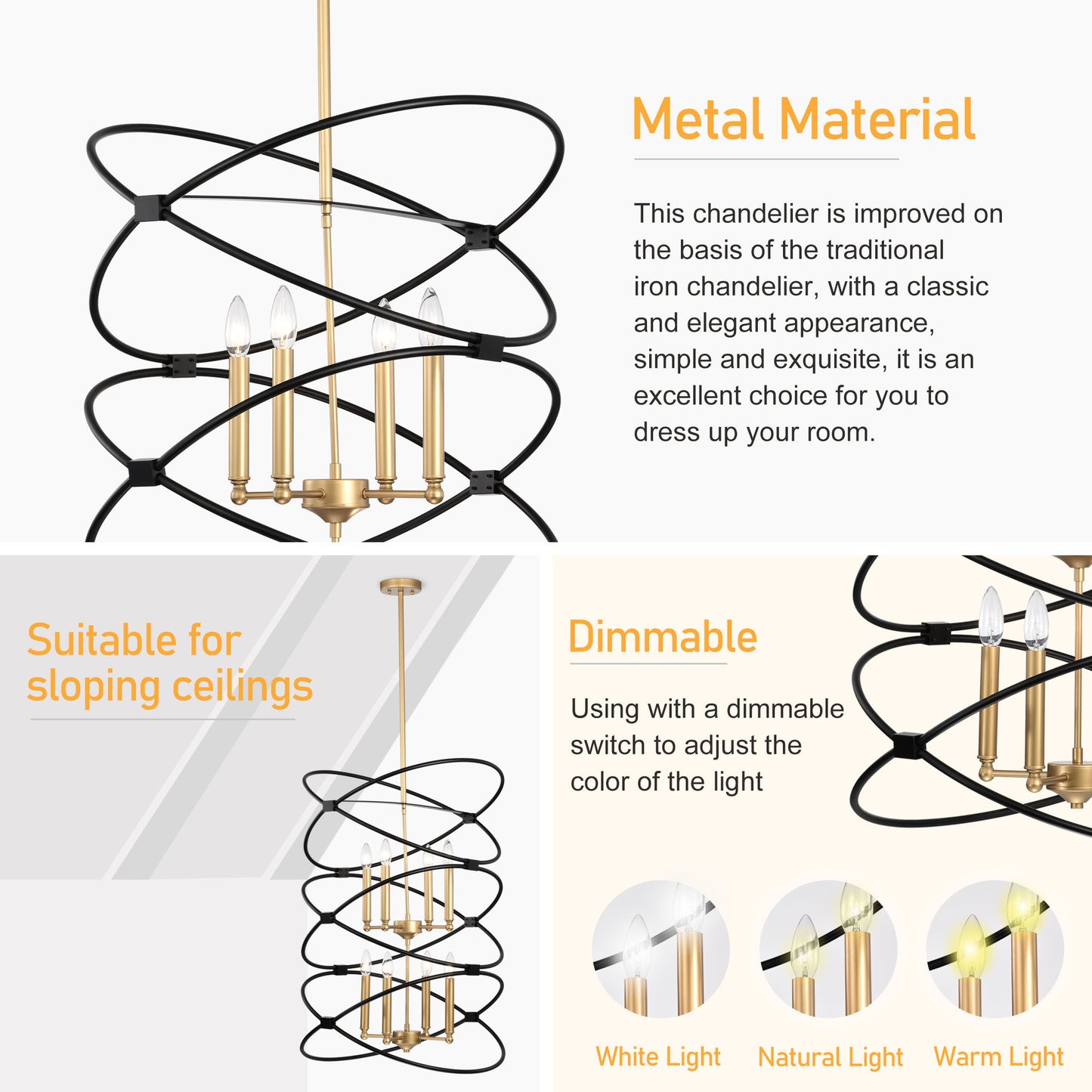 Metal Material

This chandelier is improved on the basis of the traditional iron chandelier, with a classic and elegant appearance, simple and exquisite, it is an excellent choice for you to dress up your room.

Suitable for sloping ceilings

Dimmable

Using with a dimmable switch to adjust the color of the light

White Light

Natural Light

Warm Light