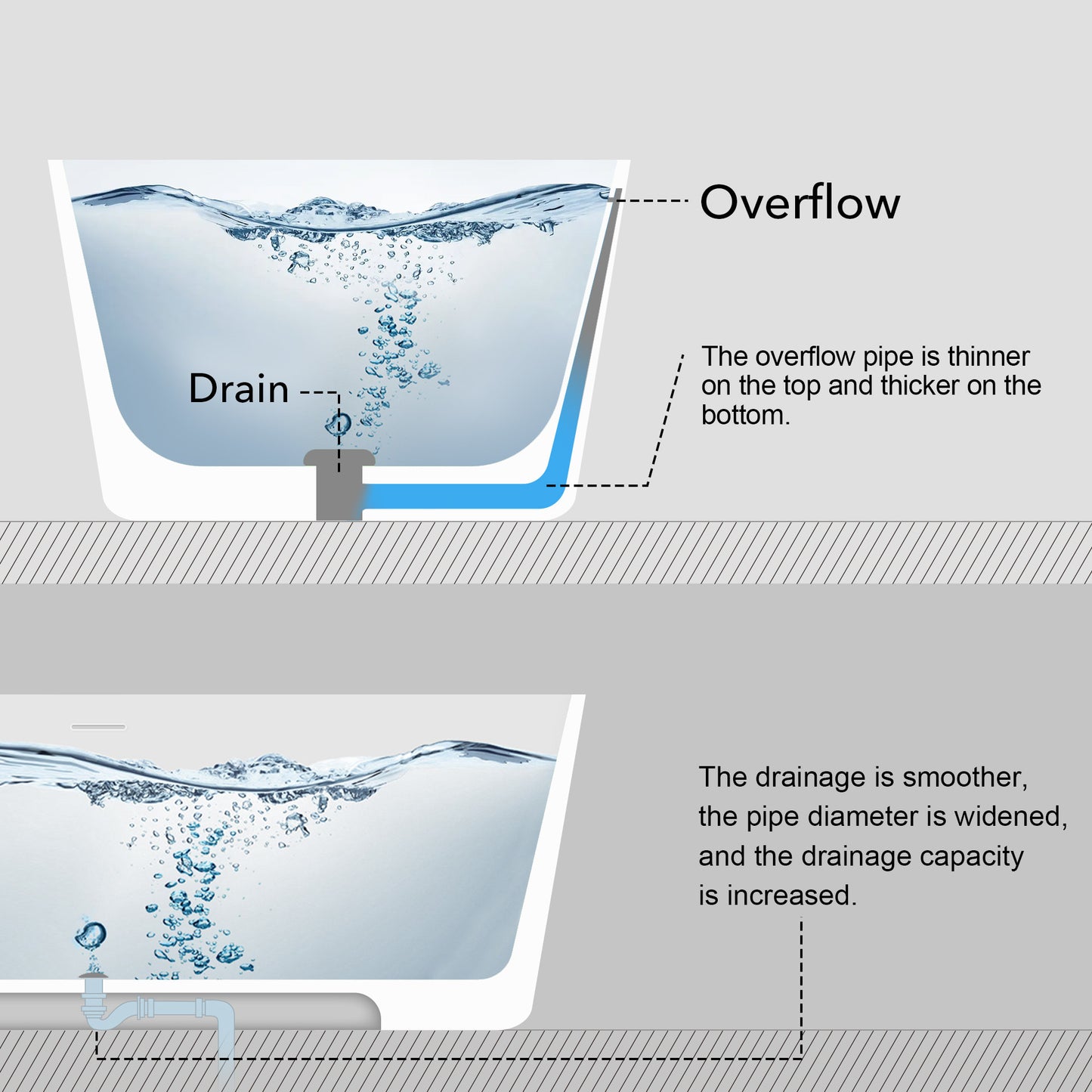 Overflow

Drain

The overflow pipe is thinner on the top and thicker on the bottom.

The drainage is smoother, the pipe diameter is widened, and the drainage capacity is increased.