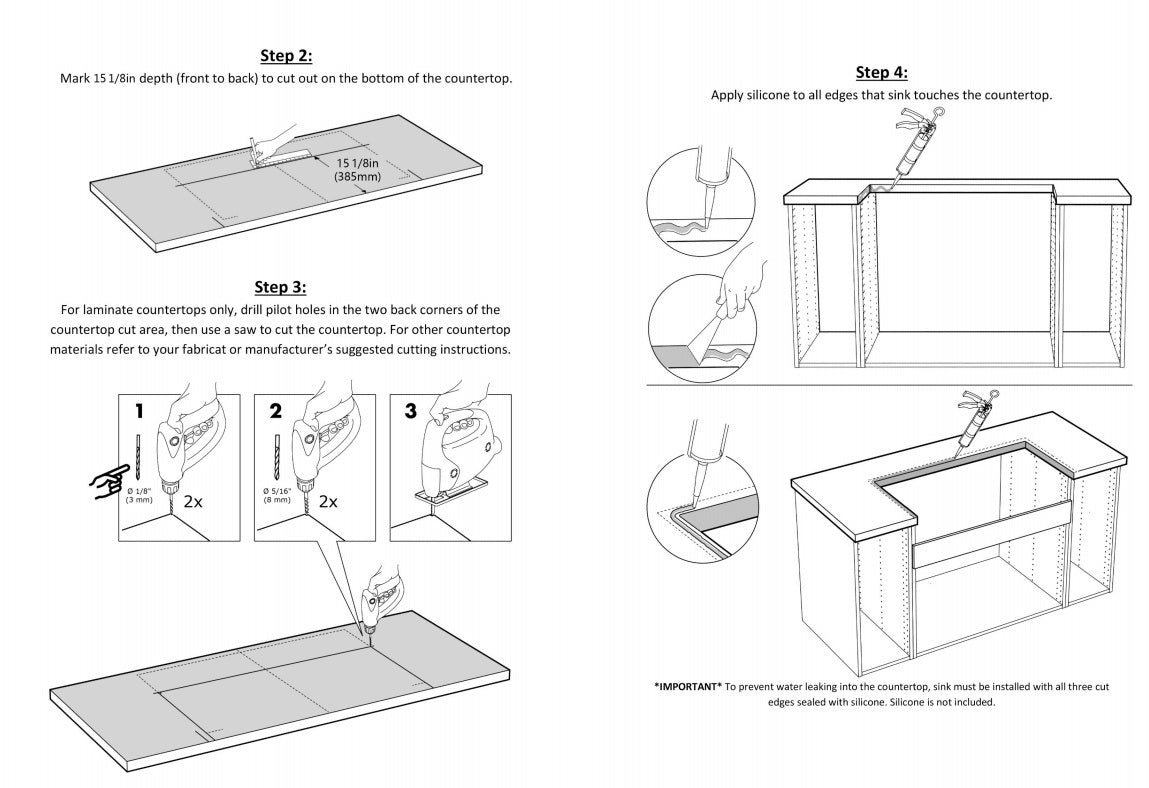 Step 2:

Mark 15 1/8in depth (front to back) to cut out on the bottom of the countertop.

15 1/8in
(385mm)

Step 3:

For laminate countertops only, drill pilot holes in the two back corners of the countertop cut area, then use a saw to cut the countertop. For other countertop materials refer to your fabricat or manufacturer's suggested cutting instructions.

1

Ø 1/8"
(3 mm)

2x

2

Ø 5/16"
(8 mm)

2x

3

Step 4:

Apply silicone to all edges that sink touches the countertop.

*IMPORTANT* To prevent water leaking into the countertop, sink must be installed with all three cut edges sealed with silicone. Silicone is not included.